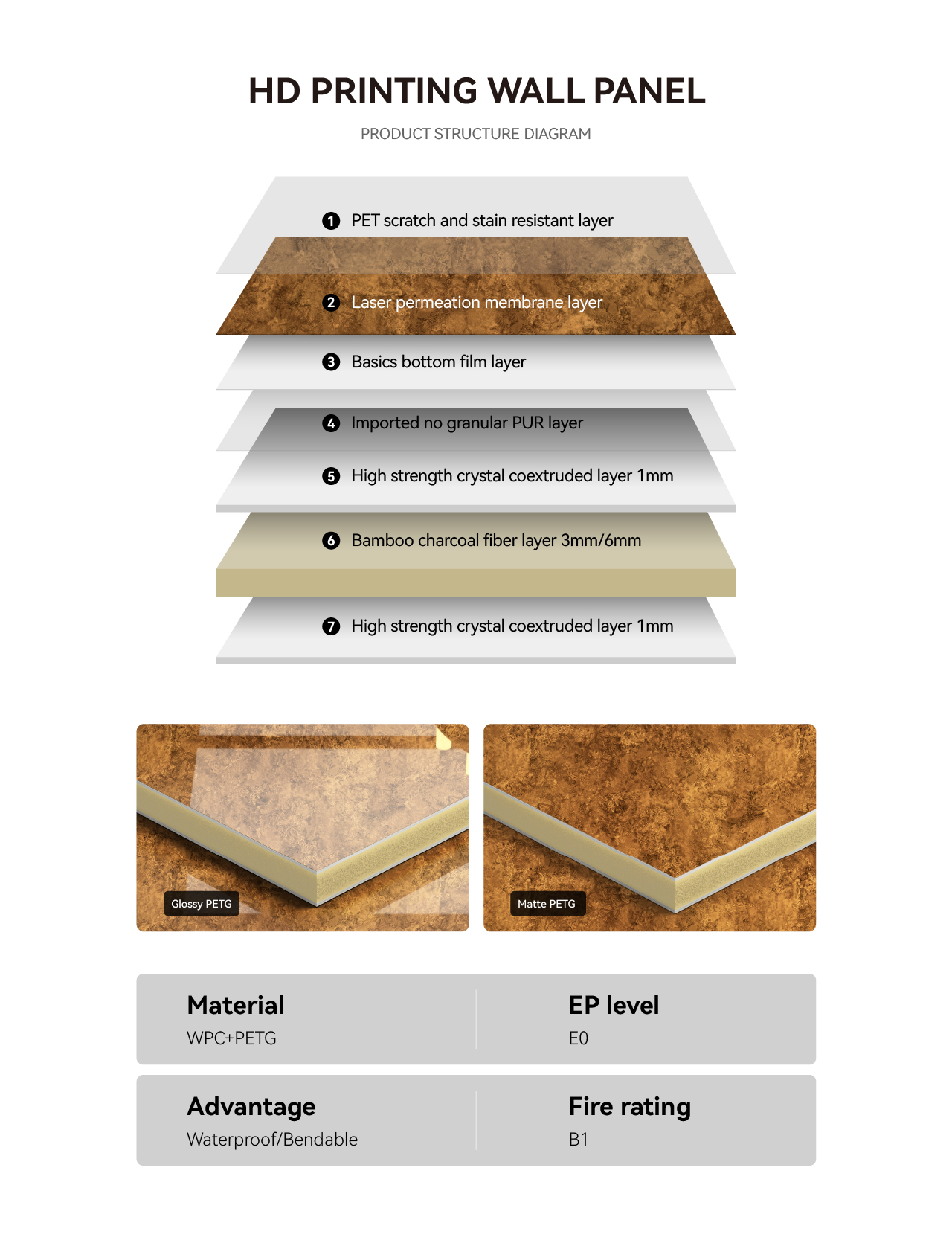 HD PRINTING WALL PANEL

PRODUCT STRUCTURE DIAGRAM

1 PET scratch and stain resistant layer

2 Laser permeation membrane layer

3 Basics bottom film layer

4 Imported no granular PUR layer

5 High strength crystal coextruded layer 1mm

6 Bamboo charcoal fiber layer 3mm/6mm

7 High strength crystal coextruded layer 1mm

Glossy PETG

Matte PETG

Material
WPC+PETG

EP level
E0

Advantage
Waterproof/Bendable

Fire rating
B1